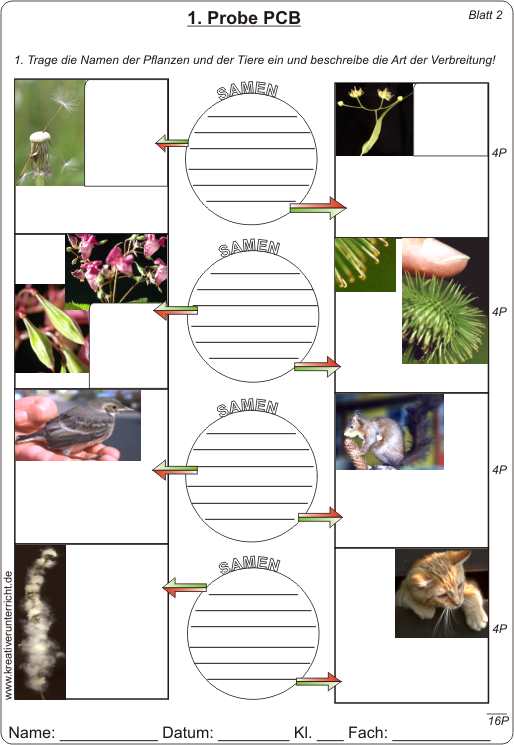 1. Probe PCB

Blatt 2

1. Trage die Namen der Pflanzen und der Tiere ein und beschreibe die Art der Verbreitung!

SAMEN

4P

SAMEN

4P

SAMEN

4P

SAMEN

4P

www.kreativerunterricht.de

16P

Name: ____________ Datum: ________ Kl. ___ Fach: ____________