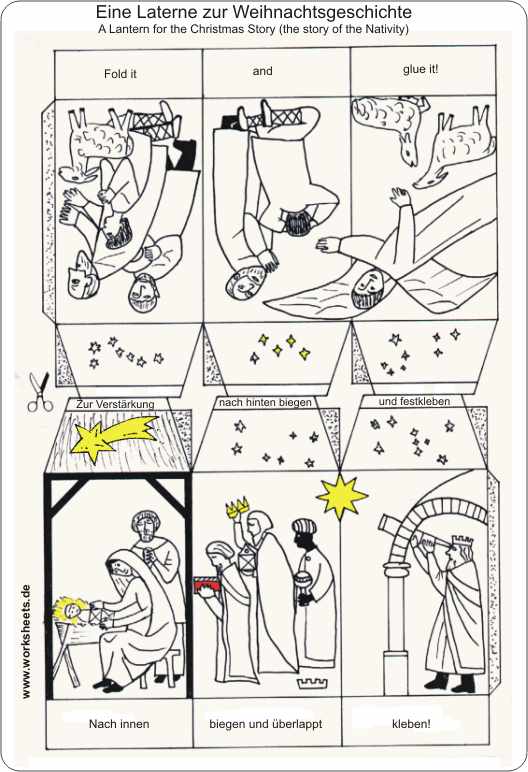 Eine Laterne zur Weihnachtsgeschichte
A Lantern for the Christmas Story (the story of the Nativity)

Fold it

and

glue it!

Zur Verstärkung

nach hinten biegen

und festkleben

www.worksheets.de

Nach innen

biegen und überlappt

kleben!